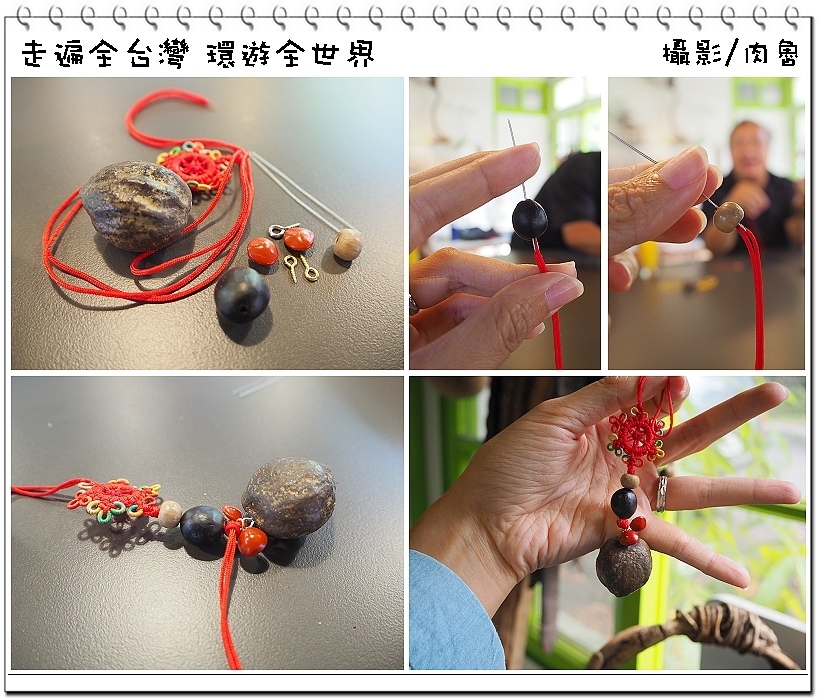 走遍全台灣 環遊全世界

攝影/肉魯