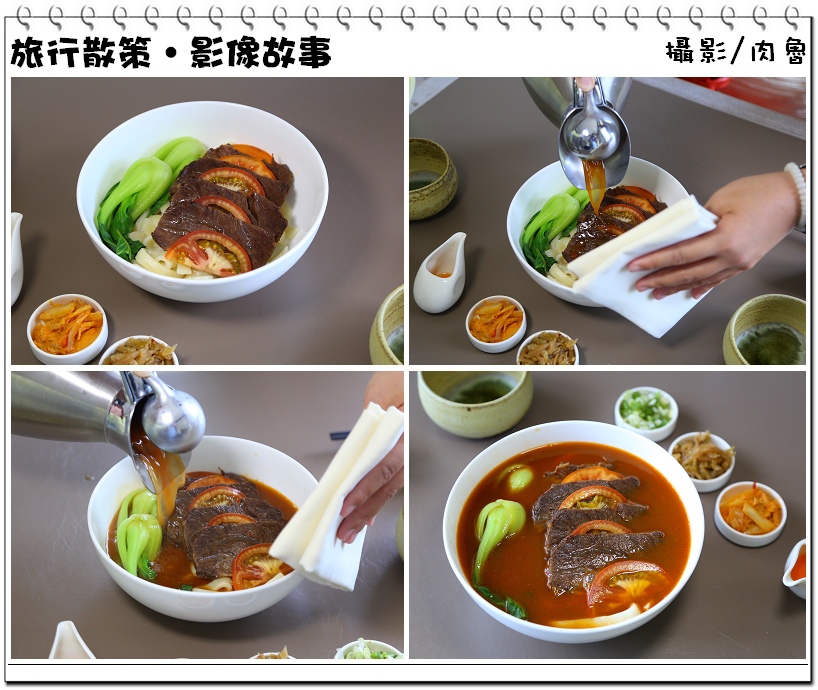 旅行散策・影像故事

攝影/肉魯