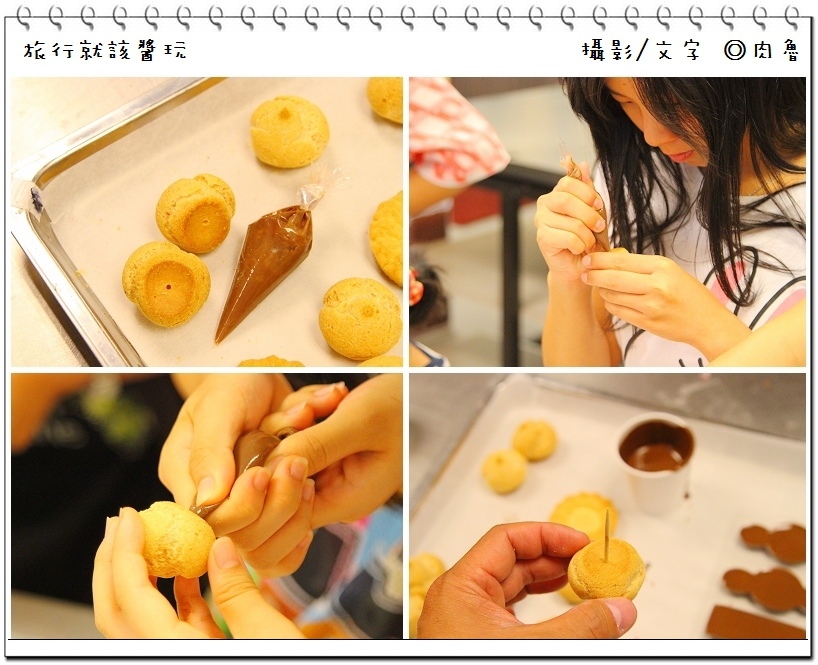 旅行就該醬玩

攝影/文字 ◎肉魯