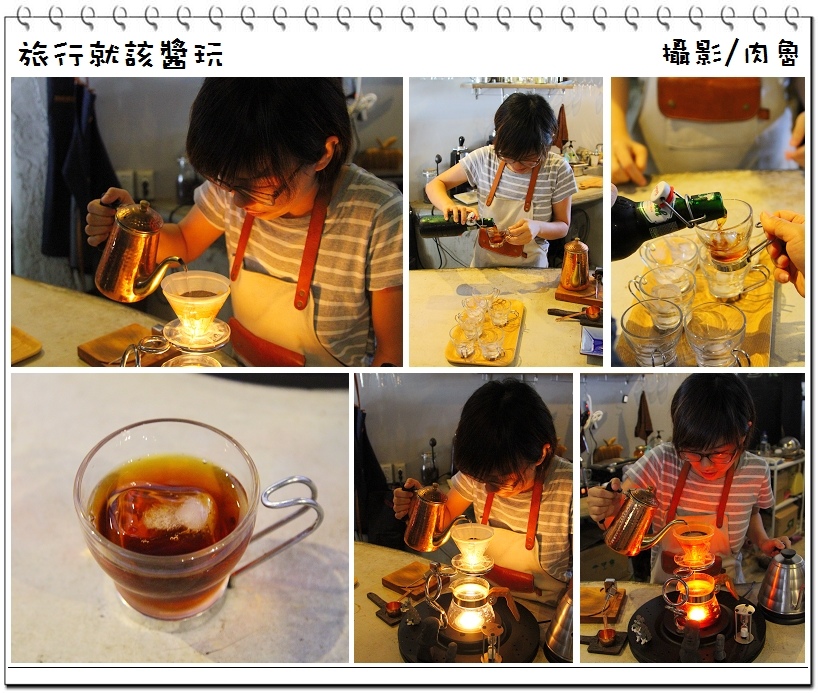 旅行就該醬玩

攝影/肉魯