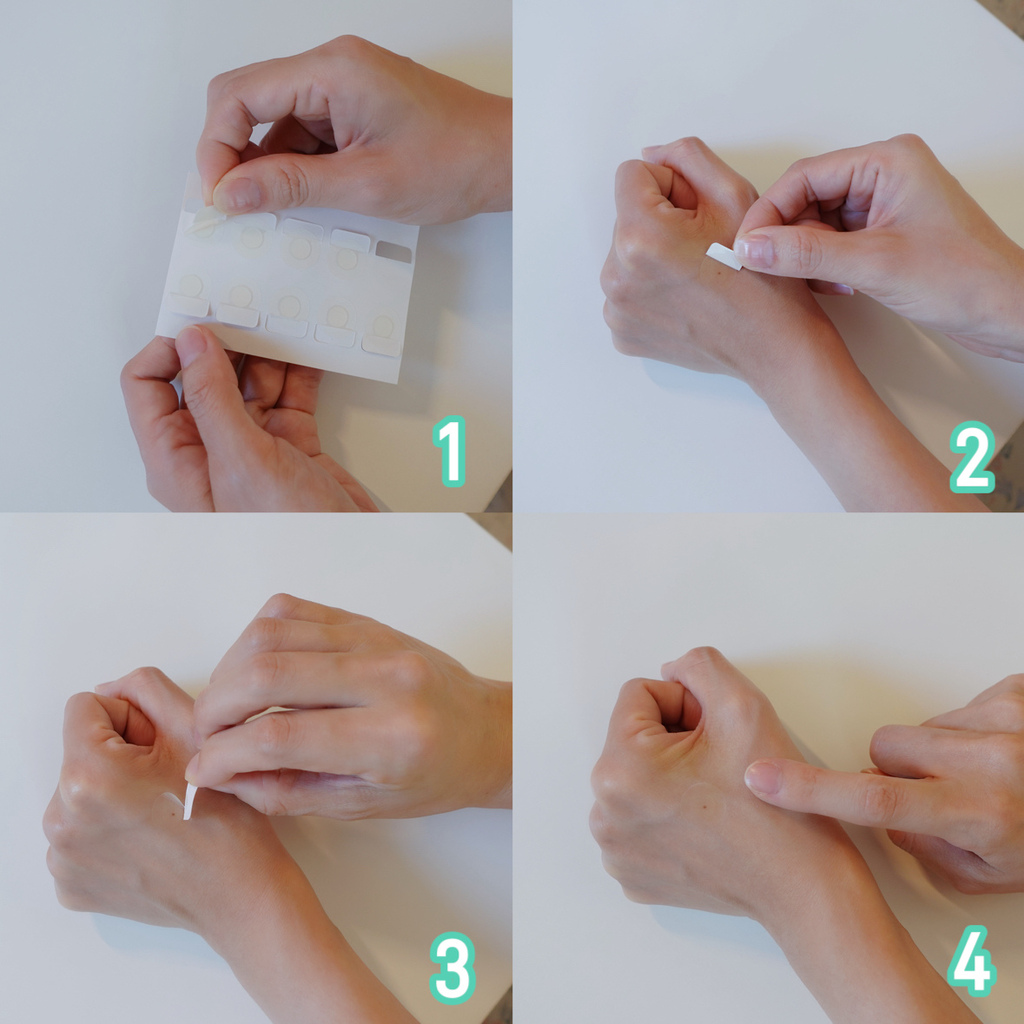 1

2

3

4