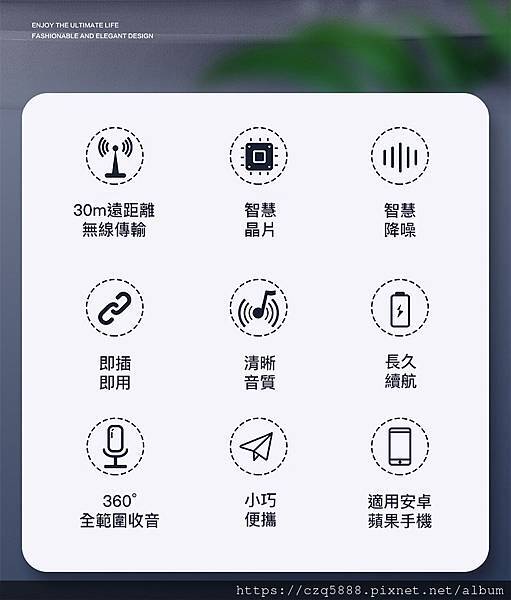 ENJOY THE ULTIMATE LIFE
FASHIONABLE AND ELEGANT DESIGN

30m遠距離
無線傳輸

智慧
晶片

智慧
降噪

即插
即用

清晰
音質

長久
續航

360°
全範圍收音

小巧
便攜

適用安卓
蘋果手機

https://czq5888.pixnet.net/album