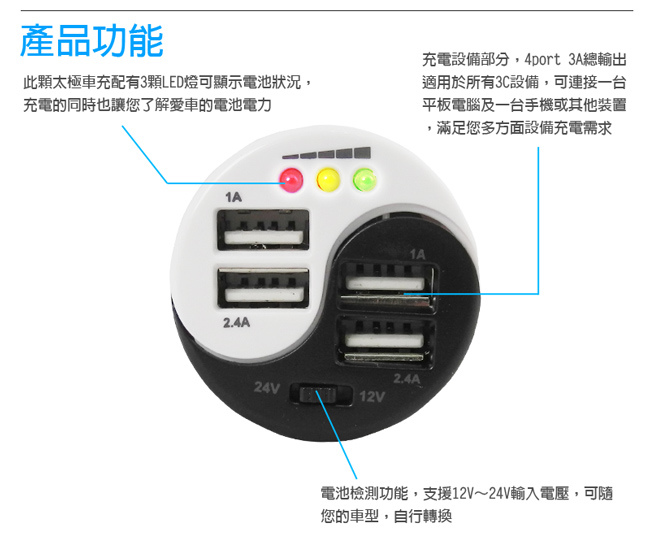 產品功能

此顆太極車充配有3顆LED燈可顯示電池狀況，充電的同時也讓您了解愛車的電池電力

充電設備部分，4port 3A總輸出適用於所有3C設備，可連接一台平板電腦及一台手機或其他裝置，滿足您多方面設備充電需求

1A

2.4A

1A

2.4A

24V

12V

電池檢測功能，支援12V～24V輸入電壓，可隨您的車型，自行轉換