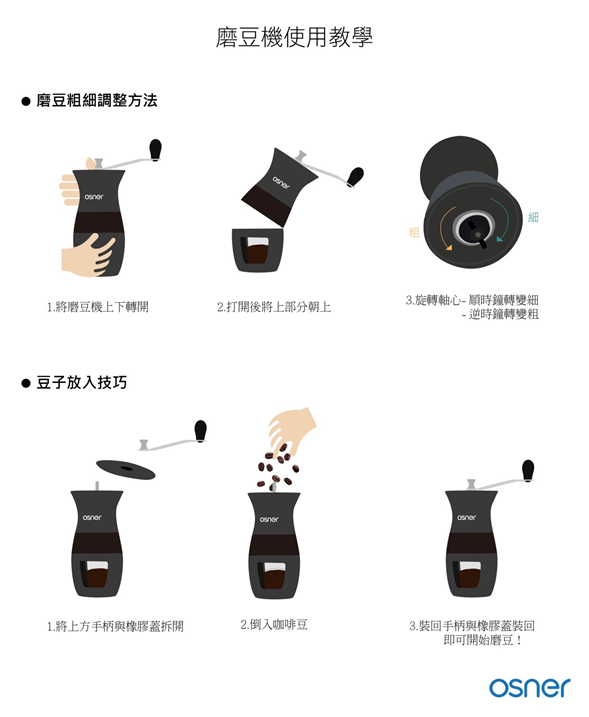 磨豆機使用教學

● 磨豆粗細調整方法

osner

osner

粗

細

1.將磨豆機上下轉開

2.打開後將上部分朝上

3.旋轉軸心- 順時鐘轉變細
- 逆時鐘轉變粗

● 豆子放入技巧

osner

osner

osner

1.將上方手柄與橡膠蓋拆開

2.倒入咖啡豆

3.裝回手柄與橡膠蓋裝回
即可開始磨豆！

osner