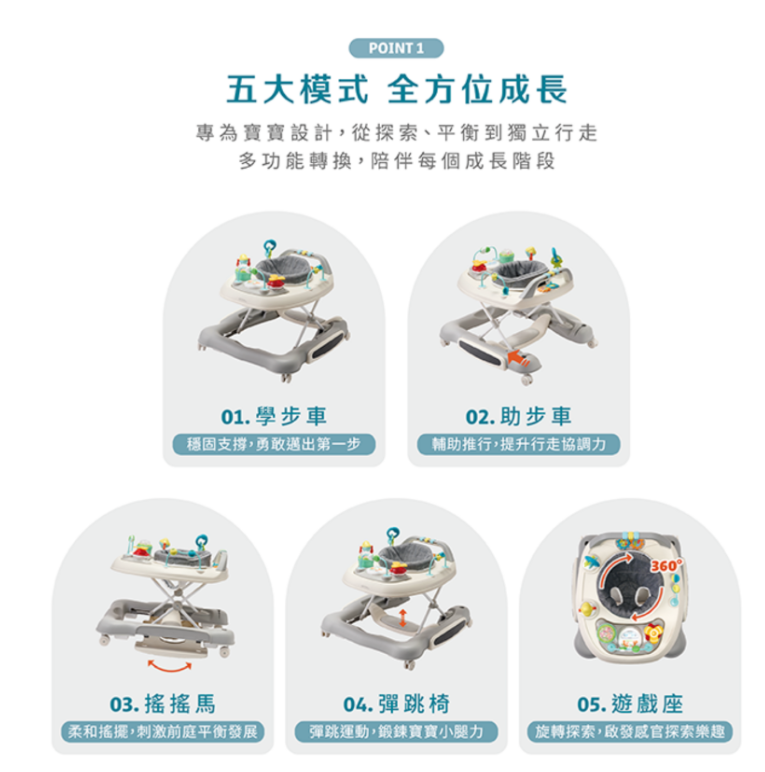 POINT 1

五大模式 全方位成長

專為寶寶設計，從探索、平衡到獨立行走
多功能轉換，陪伴每個成長階段

01. 學步車
穩固支撐，勇敢邁出第一步

02. 助步車
輔助推行，提升行走協調力

03. 搖搖馬
柔和搖擺，刺激前庭平衡發展

04. 彈跳椅
彈跳運動，鍛鍊寶寶小腿力

360°

05. 遊戲座
旋轉探索，啟發感官探索樂趣