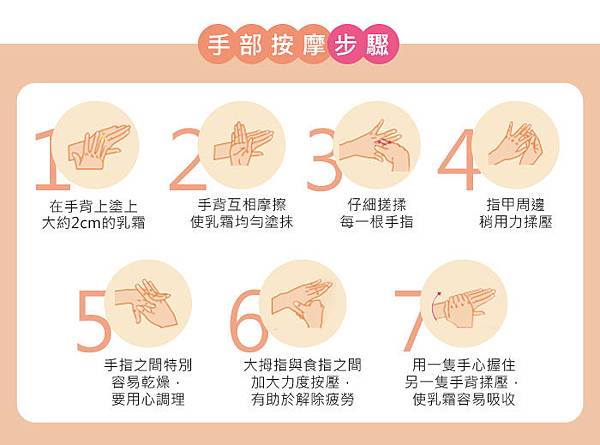 手部按摩步驟

1
在手背上塗上
大約2cm的乳霜

2
手背互相摩擦
使乳霜均勻塗抹

3
仔細搓揉
每一根手指

4
指甲周邊
稍用力揉壓

5
手指之間特別
容易乾燥，
要用心調理

6
大拇指與食指之間
加大力度按壓，
有助於解除疲勞

7
用一隻手心握住
另一隻手背揉壓，
使乳霜容易吸收