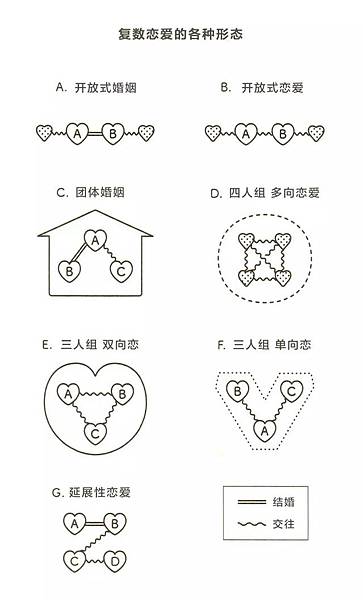 复数恋爱的各种形态

A. 开放式婚姻

A B

B. 开放式恋爱

A B

C. 团体婚姻

A B C

D. 四人组 多向恋爱

E. 三人组 双向恋

A B C

F. 三人组 单向恋

B C A

G. 延展性恋爱

A B C D

结婚

交往