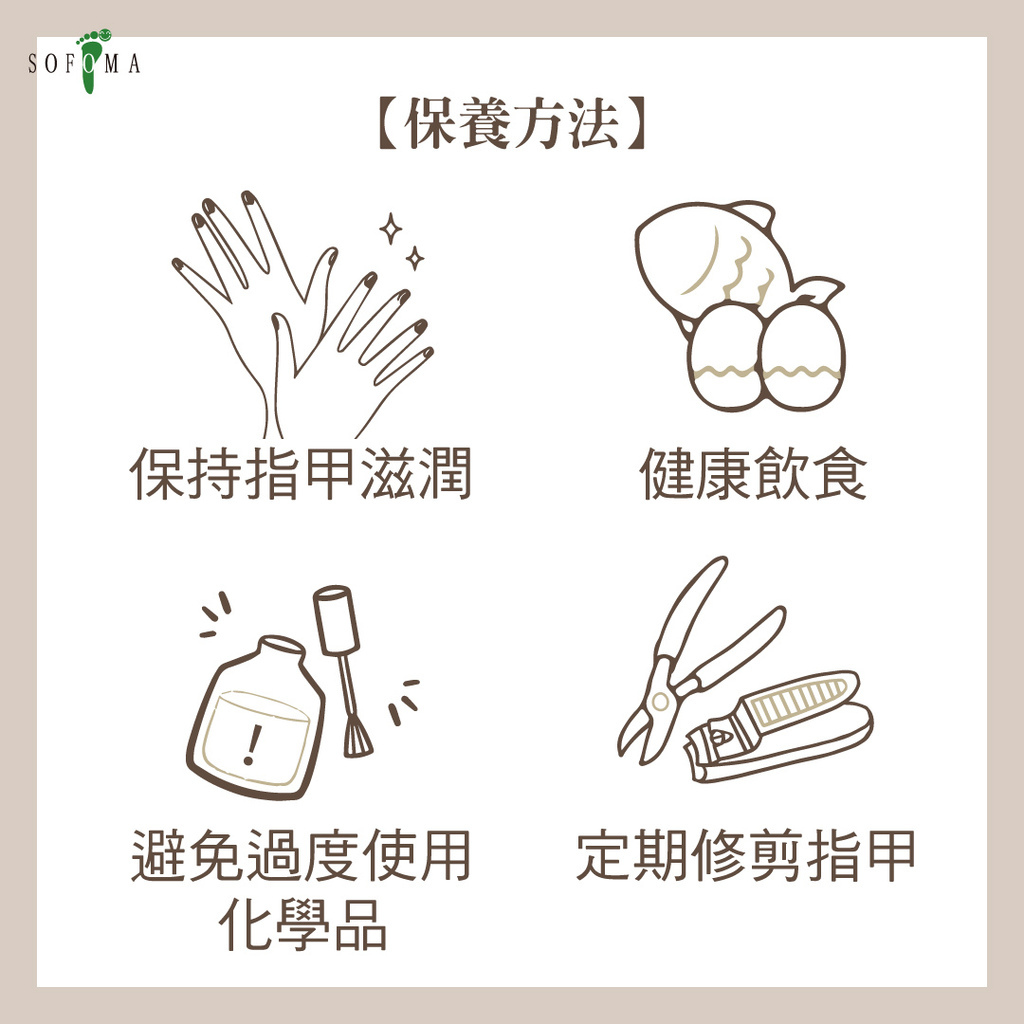 SOFOMA

【保養方法】

保持指甲滋潤

健康飲食

!

避免過度使用化學品

定期修剪指甲