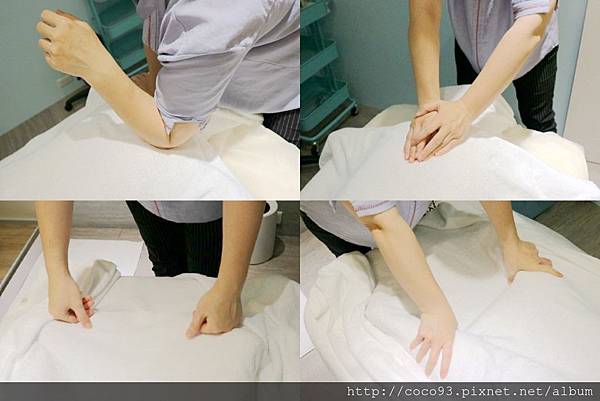 http://coco93.pixnet.net/album