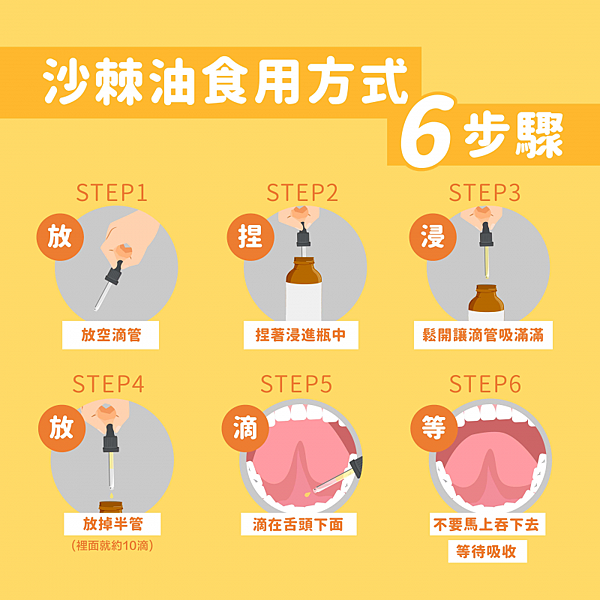 沙棘油食用方式
6步驟

STEP1
放
放空滴管

STEP2
捏
捏著浸進瓶中

STEP3
浸
鬆開讓滴管吸滿滿

STEP4
放
放掉半管
(裡面就約10滴)

STEP5
滴
滴在舌頭下面

STEP6
等
不要馬上吞下去
等待吸收