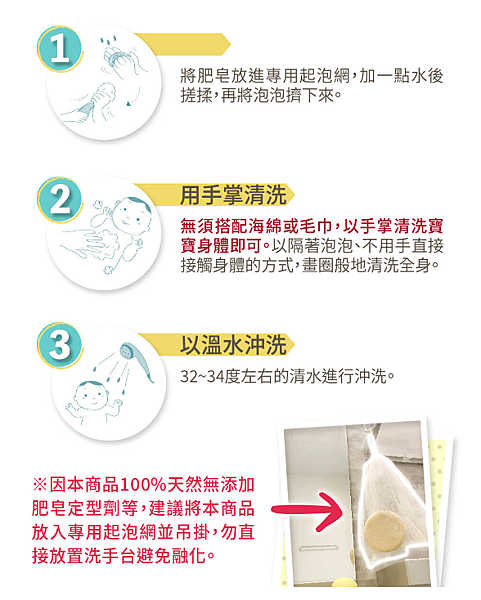 1

將肥皂放進專用起泡網，加一點水後搓揉，再將泡泡擠下來。

2

用手掌清洗

無須搭配海綿或毛巾，以手掌清洗寶寶身體即可。以隔著泡泡、不用手直接接觸身體的方式，畫圈般地清洗全身。

3

以溫水沖洗

32~34度左右的清水進行沖洗。

※因本商品100%天然無添加肥皂定型劑等，建議將本商品放入專用起泡網並吊掛，勿直接放置洗手台避免融化。