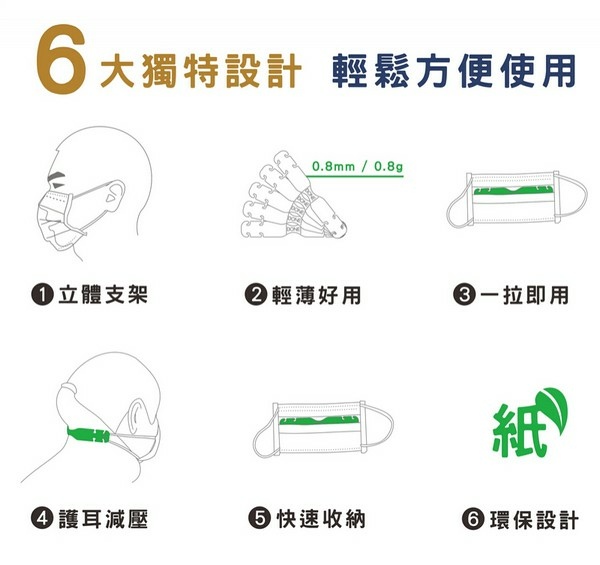 6 大獨特設計 輕鬆方便使用

0.8mm / 0.8g

❶ 立體支架

❷ 輕薄好用

❸ 一拉即用

紙

❹ 護耳減壓

❺ 快速收納

❻ 環保設計