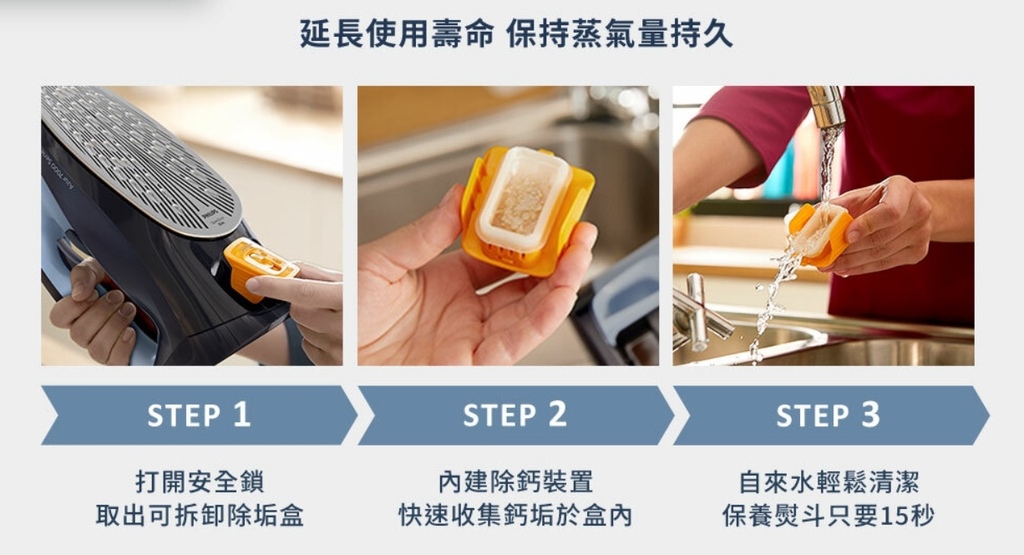 延長使用壽命 保持蒸氣量持久

STEP 1

打開安全鎖
取出可拆卸除垢盒

STEP 2

內建除鈣裝置
快速收集鈣垢於盒內

STEP 3

自來水輕鬆清潔
保養熨斗只要15秒