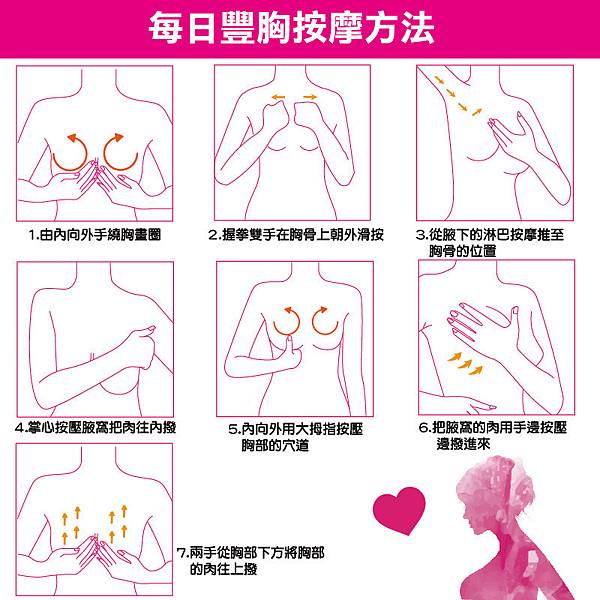 每日豐胸按摩方法

1.由內向外手繞胸畫圈

2.握拳雙手在胸骨上朝外滑按

3.從腋下的淋巴按摩推至胸骨的位置

4.掌心按壓腋窩把肉往內撥

5.內向外用大拇指按壓胸部的穴道

6.把腋窩的肉用手邊按壓邊撥進來

7.兩手從胸部下方將胸部的肉往上撥