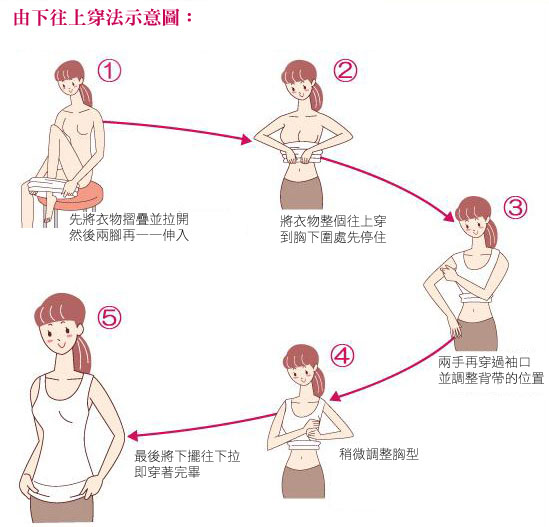 由下往上穿法示意圖：

①

先將衣物摺疊並拉開
然後兩腳再一一伸入

②

將衣物整個往上穿
到胸下圍處先停住

③

兩手再穿過袖口
並調整背帶的位置

④

稍微調整胸型

⑤

最後將下擺往下拉
即穿著完畢