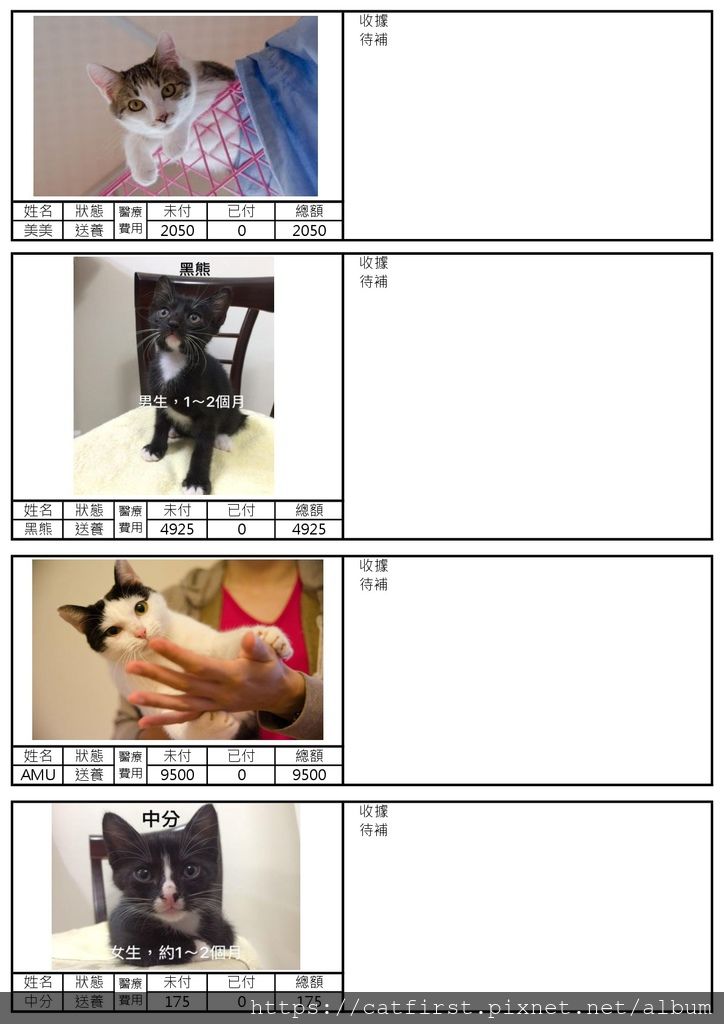 | 姓名 | 狀態 | 醫療費用 | 未付 | 已付 | 總額 |
|---|---|---|---|---|---|
| 美美 | 送養 | | 2050 | 0 | 2050 |

收據
待補

黑熊

男生，1～2個月

| 姓名 | 狀態 | 醫療費用 | 未付 | 已付 | 總額 |
|---|---|---|---|---|---|
| 黑熊 | 送養 | | 4925 | 0 | 4925 |

收據
待補

| 姓名 | 狀態 | 醫療費用 | 未付 | 已付 | 總額 |
|---|---|---|---|---|---|
| AMU | 送養 | | 9500 | 0 | 9500 |

收據
待補

中分

女生，約1～2個月

| 姓名 | 狀態 | 醫療費用 | 未付 | 已付 | 總額 |
|---|---|---|---|---|---|
| 中分 | 送養 | | 175 | 0 | 175 |

收據
待補

https://catfirst.pixnet.net/album