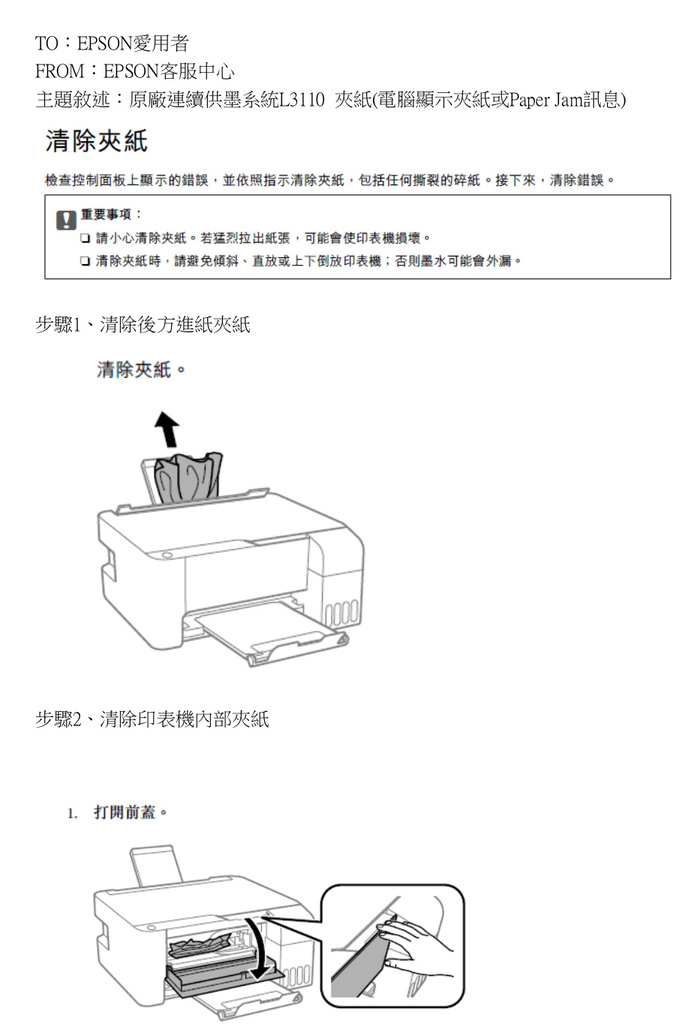 TO：EPSON愛用者
FROM：EPSON客服中心
主題敘述：原廠連續供墨系統L3110 夾紙(電腦顯示夾紙或Paper Jam訊息)

清除夾紙

檢查控制面板上顯示的錯誤，並依照指示清除夾紙，包括任何撕裂的碎紙。接下來，清除錯誤。

重要事項：
❏ 請小心清除夾紙。若猛烈拉出紙張，可能會使印表機損壞。
❏ 清除夾紙時，請避免傾斜、直放或上下倒放印表機；否則墨水可能會外漏。

步驟1、清除後方進紙夾紙

清除夾紙。

步驟2、清除印表機內部夾紙

1. 打開前蓋。