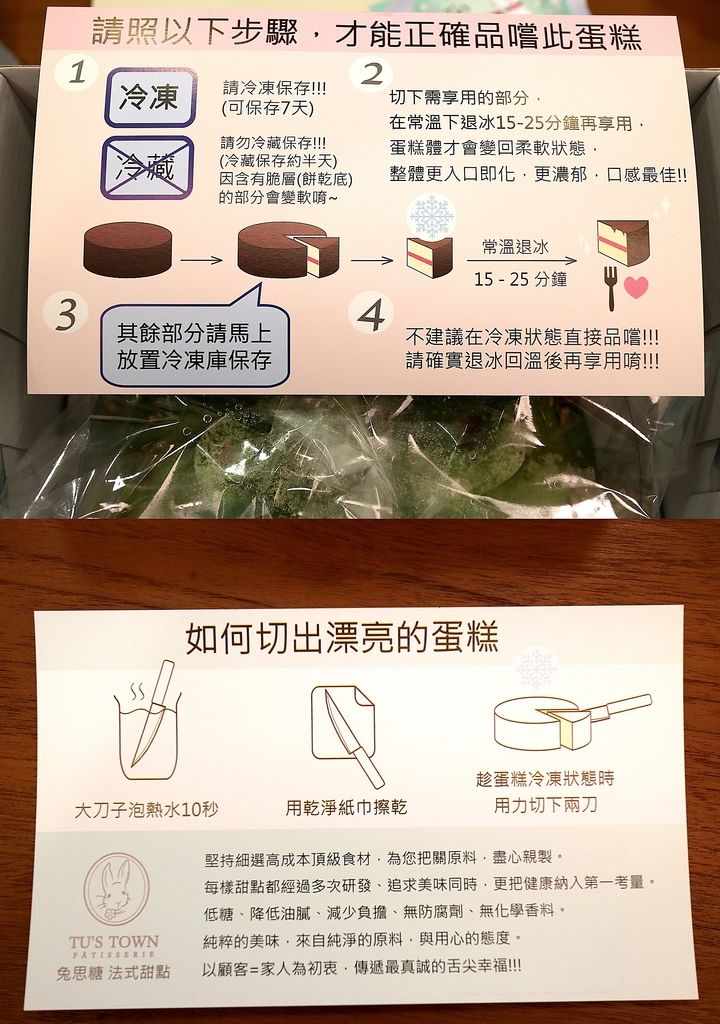 請照以下步驟，才能正確品嚐此蛋糕

1

冷凍

請冷凍保存!!!
(可保存7天)

冷藏

請勿冷藏保存!!!
(冷藏保存約半天)
因含有脆層(餅乾底)
的部分會變軟唷~

2

切下需享用的部分，
在常溫下退冰15-25分鐘再享用，
蛋糕體才會變回柔軟狀態，
整體更入口即化，更濃郁，口感最佳!!

常溫退冰
15 - 25 分鐘

3

其餘部分請馬上
放置冷凍庫保存

4

不建議在冷凍狀態直接品嚐!!!
請確實退冰回溫後再享用唷!!!

如何切出漂亮的蛋糕

大刀子泡熱水10秒

用乾淨紙巾擦乾

趁蛋糕冷凍狀態時
用力切下兩刀

TU'S TOWN
PATISSERIE
兔思糖 法式甜點

堅持細選高成本頂級食材，為您把關原料，盡心親製。
每樣甜點都經過多次研發、追求美味同時，更把健康納入第一考量。
低糖、降低油膩、減少負擔、無防腐劑、無化學香料。
純粹的美味，來自純淨的原料，與用心的態度。
以顧客=家人為初衷，傳遞最真誠的舌尖幸福!!!