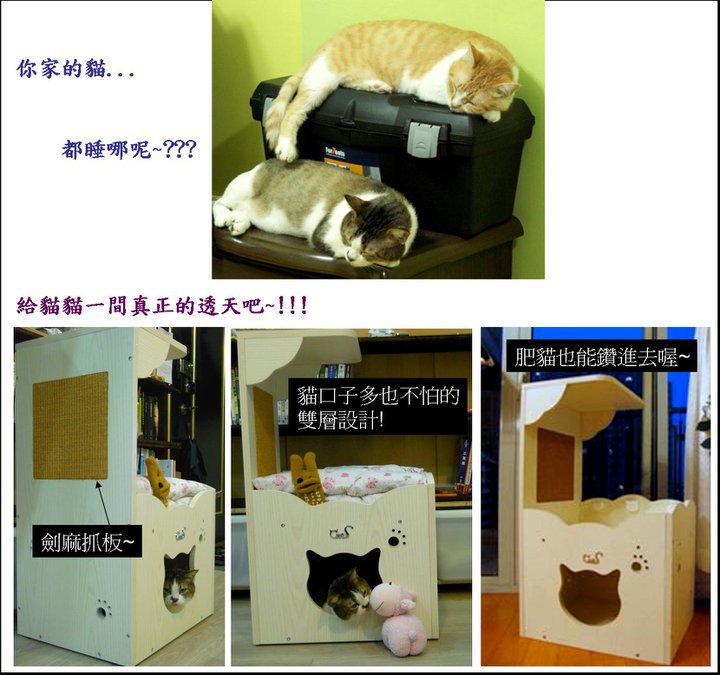 你家的貓...

都睡哪呢~???

給貓貓一間真正的透天吧~!!!

劍麻抓板~

貓口子多也不怕的雙層設計!

肥貓也能鑽進去喔~