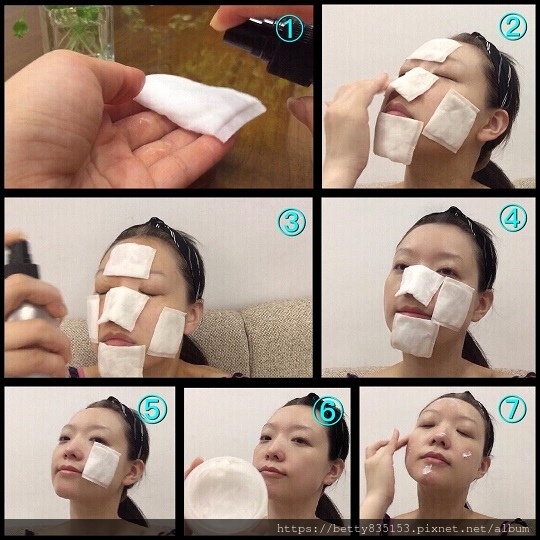 ①
②
③
④
⑤
⑥
⑦
https://betty835153.pixnet.net/album