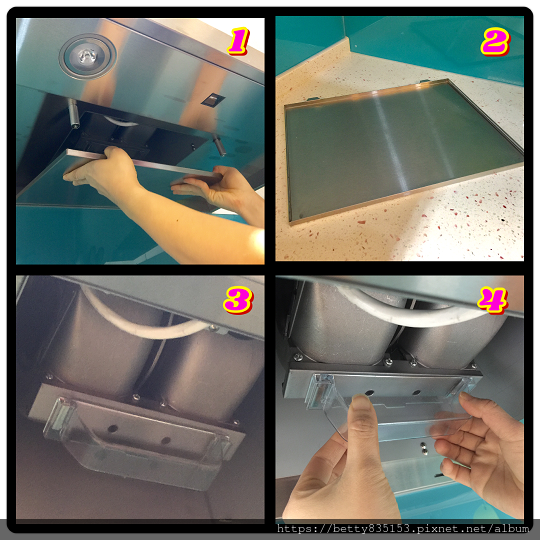 1
2
3
4
https://betty835153.pixnet.net/album