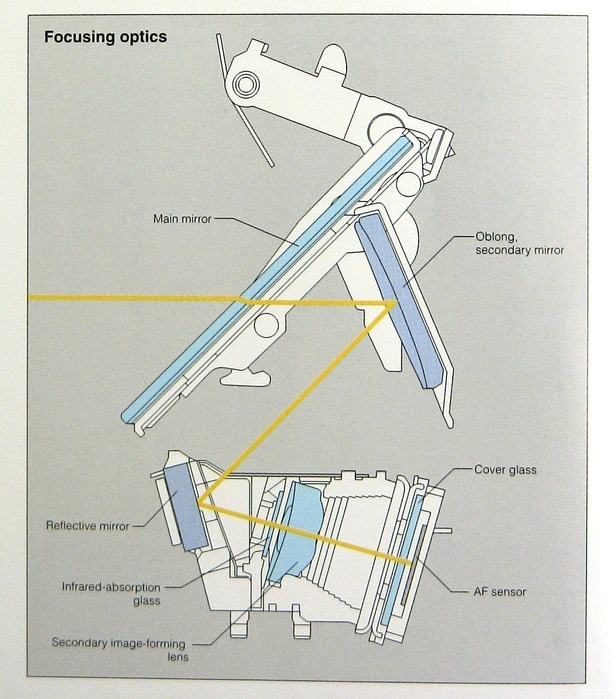 Focusing optics

Main mirror

Oblong, secondary mirror

Cover glass

Reflective mirror

Infrared-absorption glass

AF sensor

Secondary image-forming lens