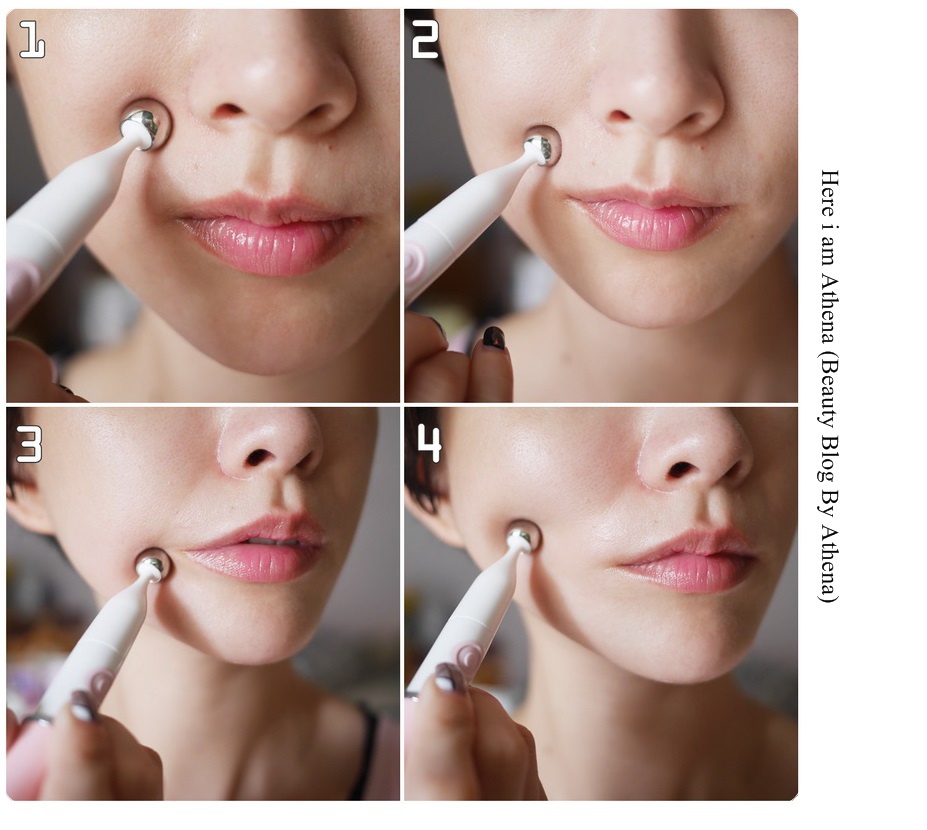 1
2
3
4
Here i am Athena (Beauty Blog By Athena)