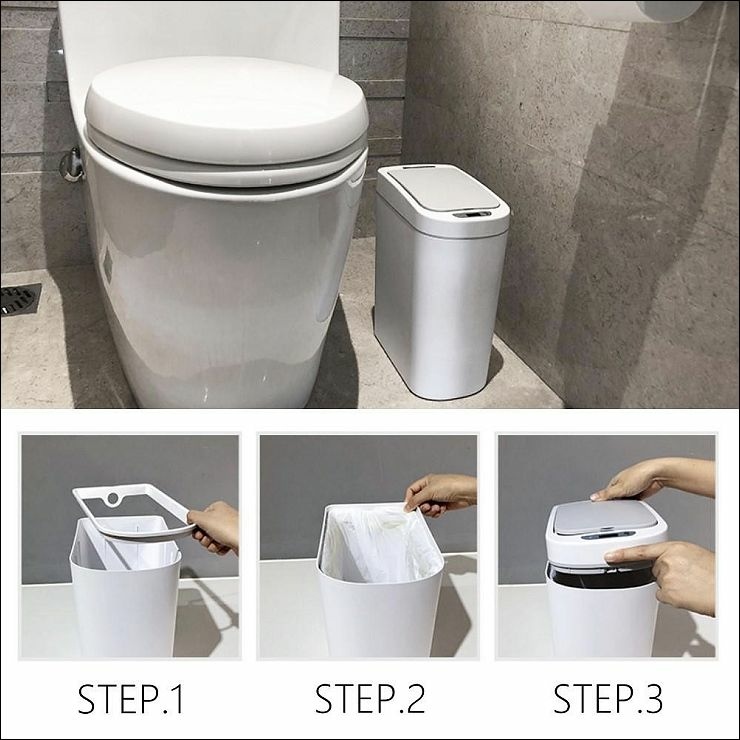 STEP.1

STEP.2

STEP.3