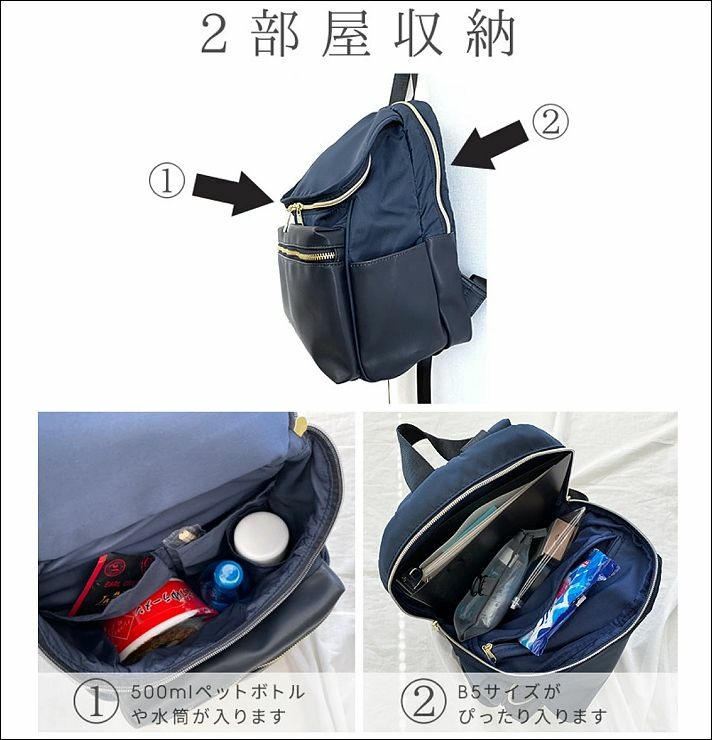 2部屋収納

①

②

① 500mlペットボトルや水筒が入ります

② B5サイズがぴったり入ります