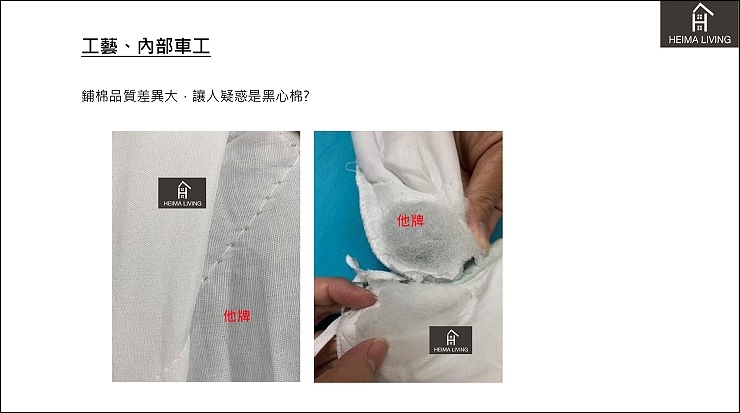 HEIMA LIVING

工藝、內部車工

鋪棉品質差異大，讓人疑惑是黑心棉?

HEIMA LIVING

他牌

他牌

HEIMA LIVING