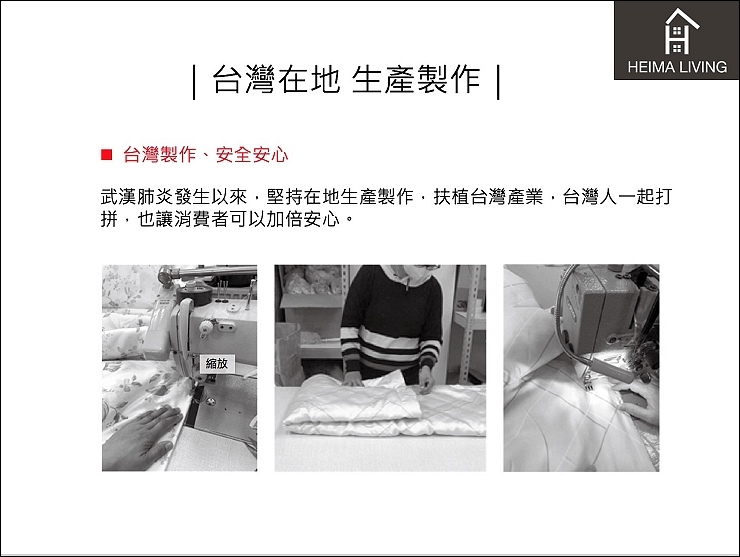 HEIMA LIVING

| 台灣在地 生產製作 |

■ 台灣製作、安全安心

武漢肺炎發生以來，堅持在地生產製作，扶植台灣產業，台灣人一起打拼，也讓消費者可以加倍安心。

縮放