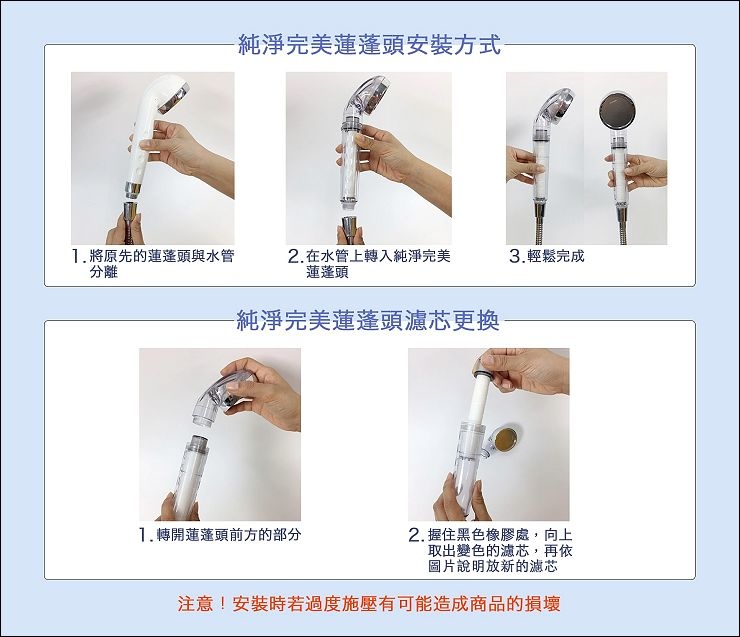 純淨完美蓮蓬頭安裝方式

1. 將原先的蓮蓬頭與水管分離

2. 在水管上轉入純淨完美蓮蓬頭

3. 輕鬆完成

純淨完美蓮蓬頭濾芯更換

1. 轉開蓮蓬頭前方的部分

2. 握住黑色橡膠處，向上取出變色的濾芯，再依圖片說明放新的濾芯

注意！安裝時若過度施壓有可能造成商品的損壞