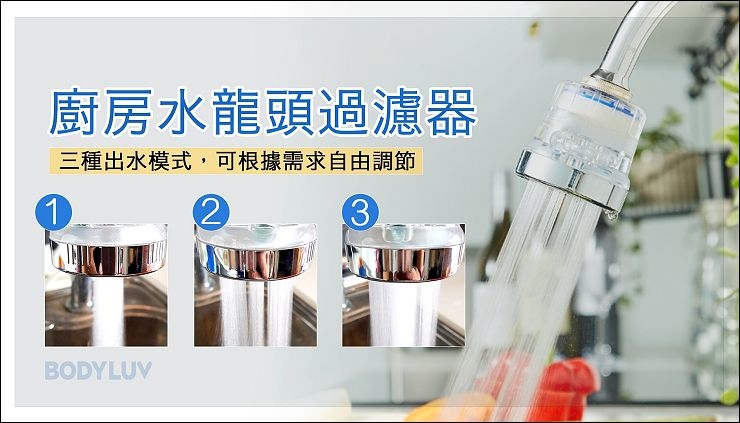 廚房水龍頭過濾器

三種出水模式，可根據需求自由調節

1

2

3

BODYLUV