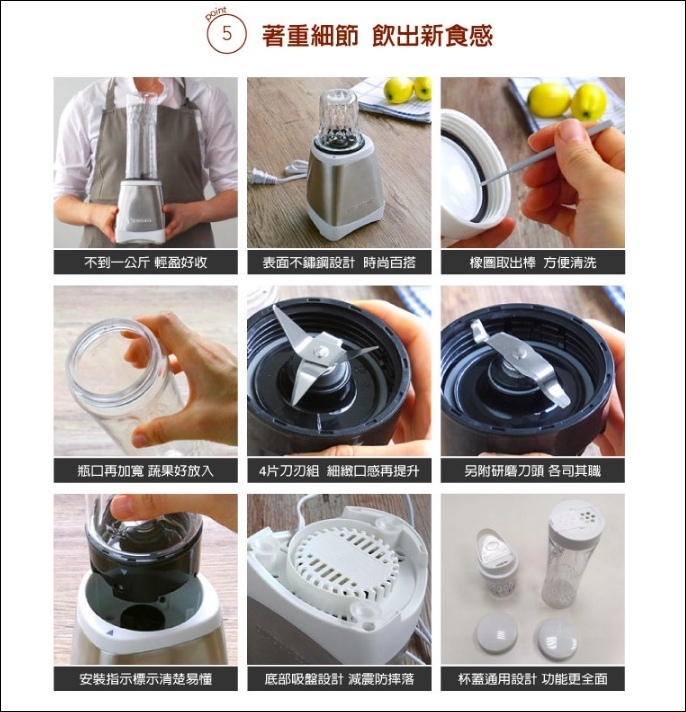 point 5 著重細節 飲出新食感

不到一公斤 輕盈好收

表面不鏽鋼設計 時尚百搭

橡圈取出棒 方便清洗

瓶口再加寬 蔬果好放入

4片刀刃組 細緻口感再提升

另附研磨刀頭 各司其職

安裝指示標示清楚易懂

底部吸盤設計 減震防摔落

杯蓋通用設計 功能更全面