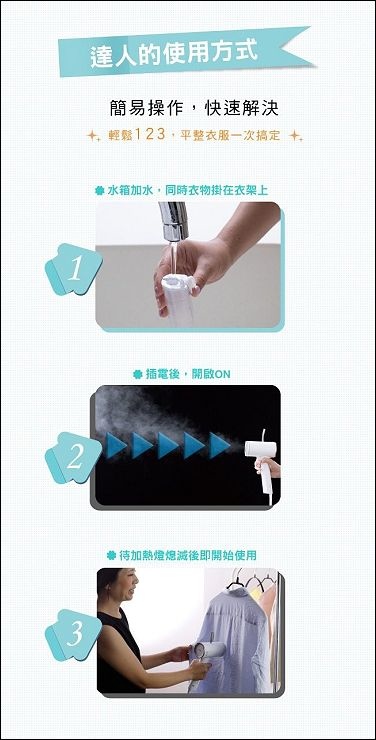 達人的使用方式

簡易操作，快速解決

輕鬆123，平整衣服一次搞定

水箱加水，同時衣物掛在衣架上

1

插電後，開啟ON

2

待加熱燈熄滅後即開始使用

3