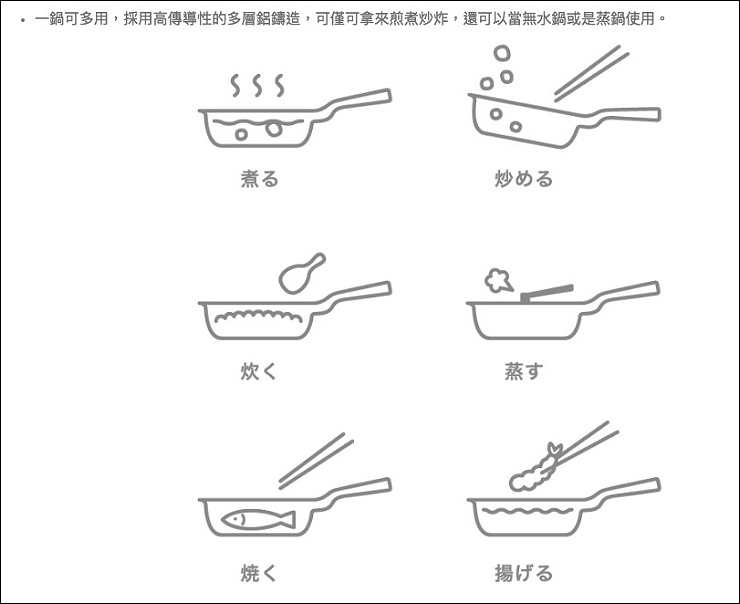 • 一鍋可多用，採用高傳導性的多層鋁鑄造，可僅可拿來煎煮炒炸，還可以當無水鍋或是蒸鍋使用。

煮る

炒める

炊く

蒸す

焼く

揚げる