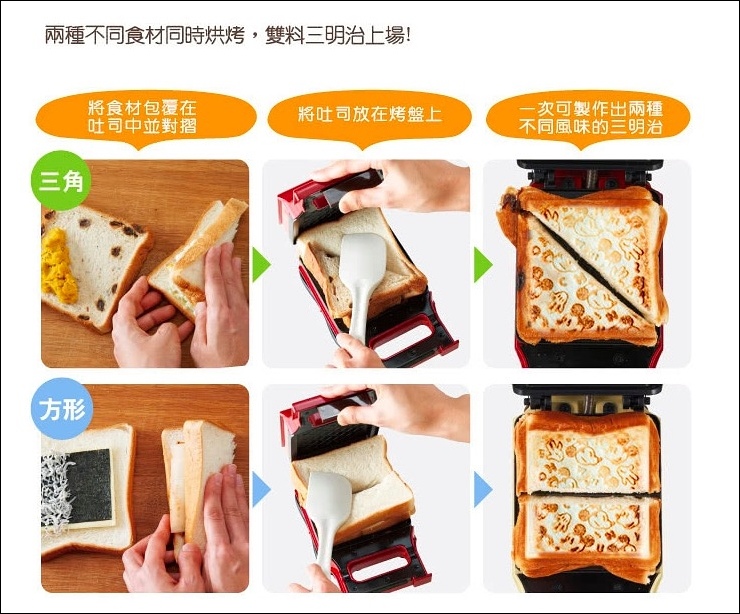 兩種不同食材同時烘烤，雙料三明治上場!

將食材包覆在吐司中並對摺

將吐司放在烤盤上

一次可製作出兩種不同風味的三明治

三角

方形