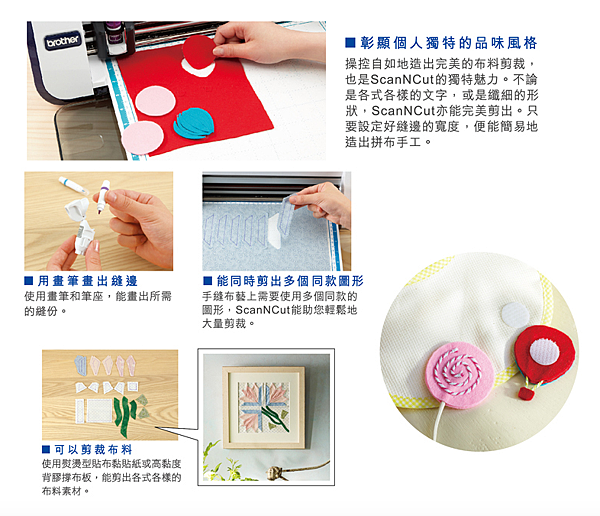 brother

■ 彰顯個人獨特的品味風格

操控自如地造出完美的布料剪裁，也是ScanNCut的獨特魅力。不論是各式各樣的文字，或是纖細的形狀，ScanNCut亦能完美剪出。只要設定好縫邊的寬度，便能簡易地造出拼布手工。

■ 用畫筆畫出縫邊

使用畫筆和筆座，能畫出所需的縫份。

■ 能同時剪出多個同款圖形

手縫布藝上需要使用多個同款的圖形，ScanNCut能助您輕鬆地大量剪裁。

■ 可以剪裁布料

使用熨燙型貼布黏貼紙或高黏度背膠撐布板，能剪出各式各樣的布料素材。