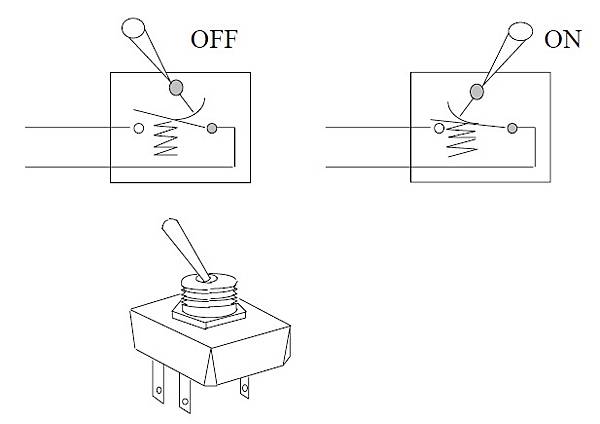 OFF

ON