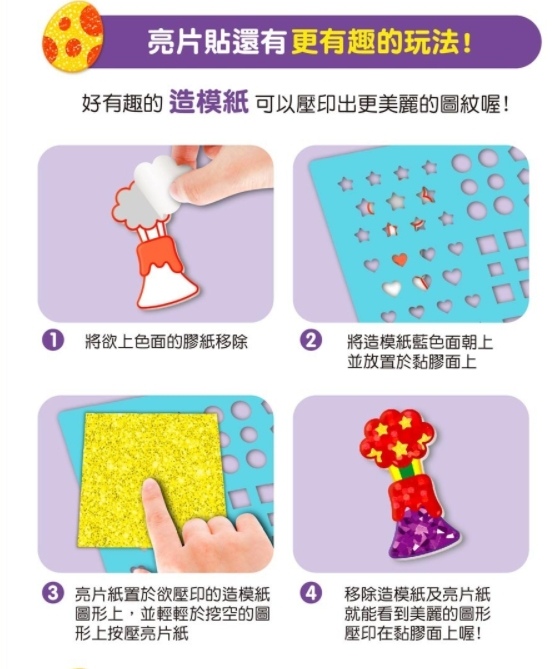 亮片貼還有更有趣的玩法！

好有趣的 造模紙 可以壓印出更美麗的圖紋喔！

1 將欲上色面的膠紙移除

2 將造模紙藍色面朝上並放置於黏膠面上

3 亮片紙置於欲壓印的造模紙圖形上，並輕輕於挖空的圖形上按壓亮片紙

4 移除造模紙及亮片紙就能看到美麗的圖形壓印在黏膠面上喔！