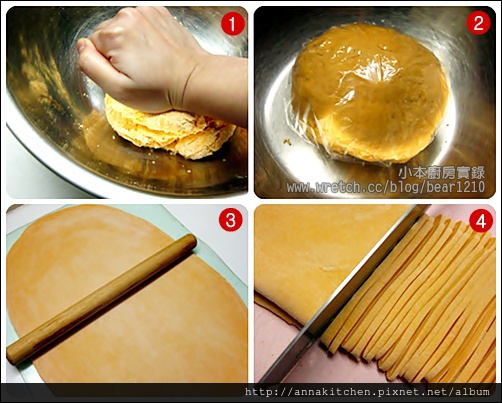 1
2
小本廚房實錄
www.wretch.cc/blog/bear1210
3
4
http://annakitchen.pixnet.net/album