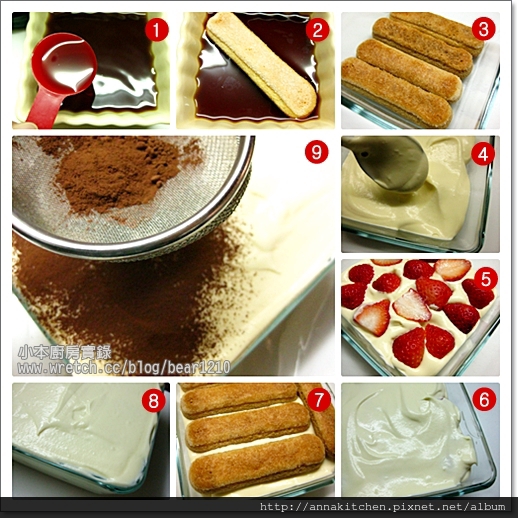 1
2
3
9
4
5
小本廚房實錄
www.wretch.cc/blog/bear1210
8
7
6
http://annakitchen.pixnet.net/album