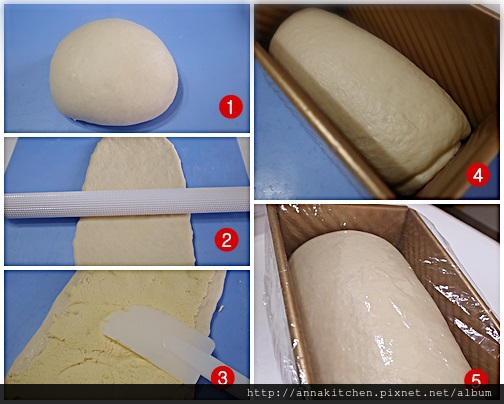 1
2
3
4
5
http://annakitchen.pixnet.net/album