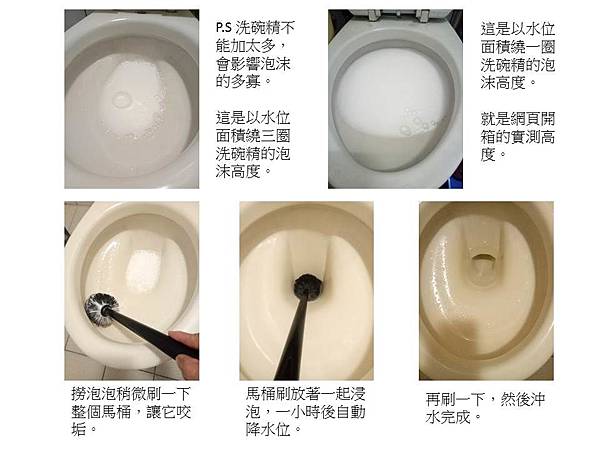 P.S 洗碗精不能加太多，會影響泡沫的多寡。

這是以水位面積繞三圈洗碗精的泡沫高度。

這是以水位面積繞一圈洗碗精的泡沫高度。

就是網頁開箱的實測高度。

撈泡泡稍微刷一下整個馬桶，讓它咬垢。

馬桶刷放著一起浸泡，一小時後自動降水位。

再刷一下，然後沖水完成。