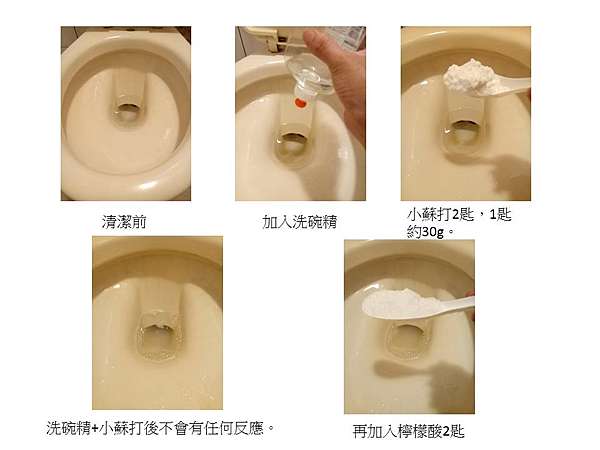 清潔前

加入洗碗精

小蘇打2匙，1匙約30g。

洗碗精+小蘇打後不會有任何反應。

再加入檸檬酸2匙