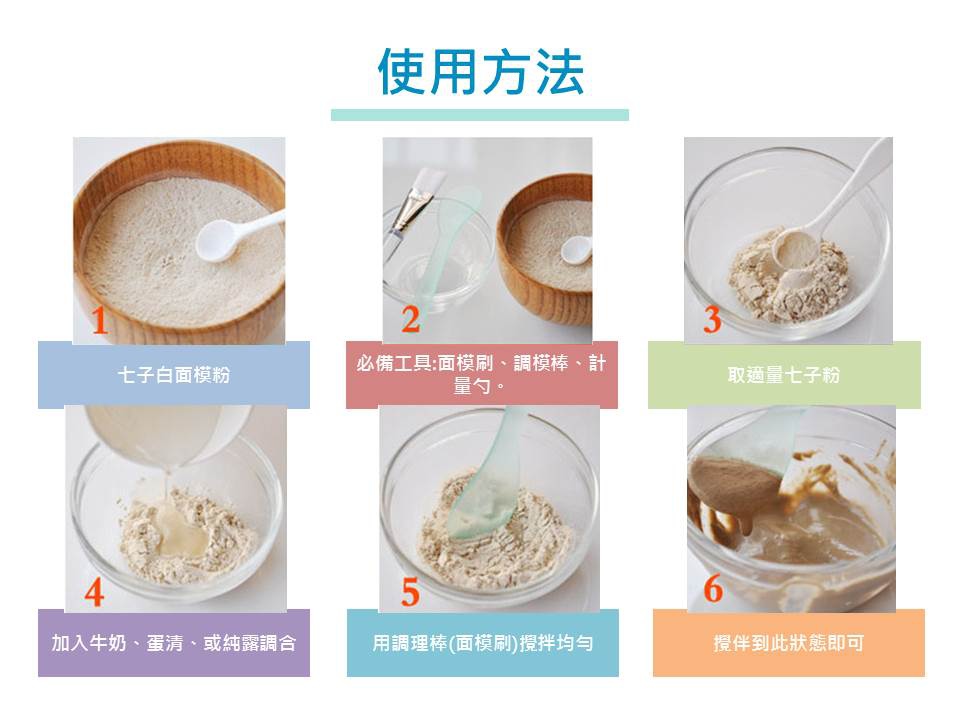 使用方法

1

七子白面模粉

2

必備工具:面模刷、調模棒、計量勺。

3

取適量七子粉

4

加入牛奶、蛋清、或純露調合

5

用調理棒(面模刷)攪拌均勻

6

攪伴到此狀態即可