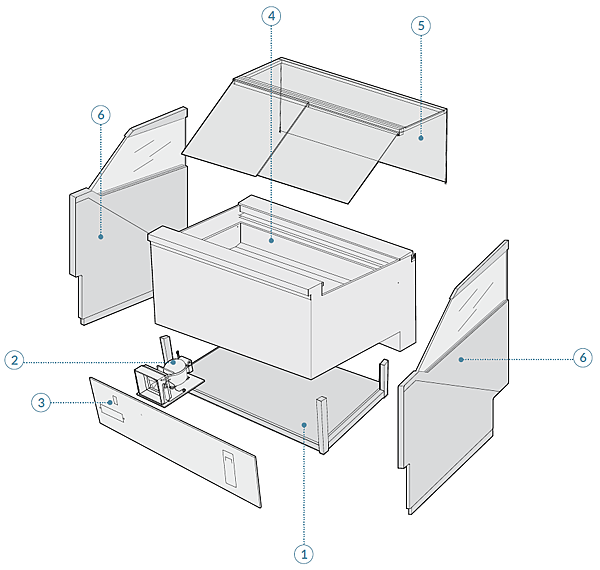 4
5
6
2
3
6
1