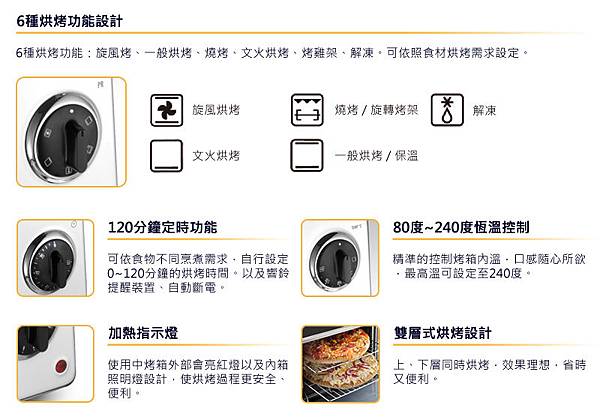 6種烘烤功能設計

6種烘烤功能：旋風烤、一般烘烤、燒烤、文火烘烤、烤雞架、解凍。可依照食材烘烤需求設定。

旋風烘烤

燒烤 / 旋轉烤架

解凍

文火烘烤

一般烘烤 / 保溫

120分鐘定時功能

可依食物不同烹煮需求，自行設定0~120分鐘的烘烤時間。以及響鈴提醒裝置、自動斷電。

80度~240度恆溫控制

精準的控制烤箱內溫，口感隨心所欲，最高溫可設定至240度。

加熱指示燈

使用中烤箱外部會亮紅燈以及內箱照明燈設計，使烘烤過程更安全、便利。

雙層式烘烤設計

上、下層同時烘烤，效果理想，省時又便利。