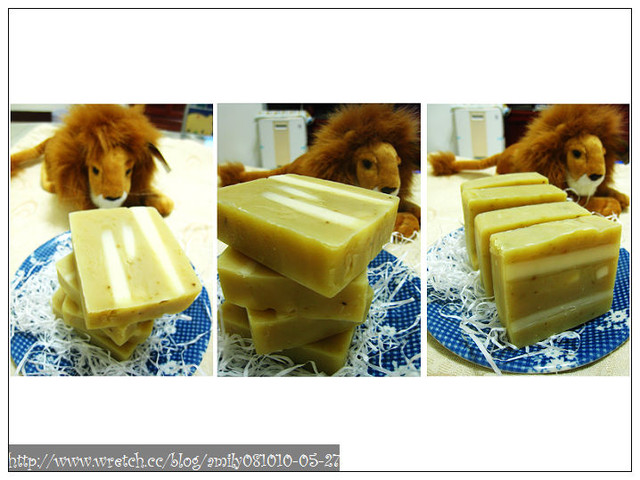 http://www.wretch.cc/blog/amily081010-05-27