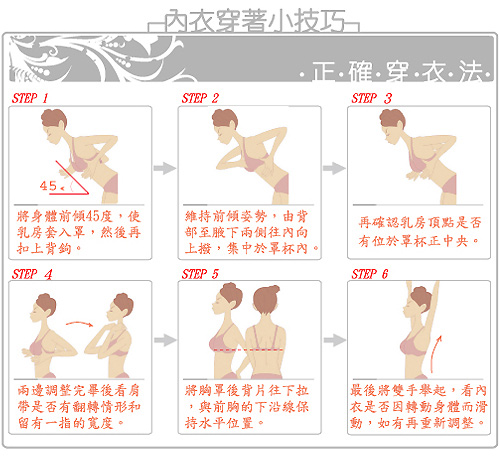 內衣穿著小技巧

.正.確.穿.衣.法.

STEP 1

45

將身體前傾45度，使乳房套入罩，然後再扣上背鉤。

STEP 2

維持前傾姿勢，由背部至腋下兩側往內向上撥，集中於罩杯內。

STEP 3

再確認乳房頂點是否有位於罩杯正中央。

STEP 4

兩邊調整完畢後看肩帶是否有翻轉情形和留有一指的寬度。

STEP 5

將胸罩後背片往下拉，與前胸的下沿線保持水平位置。

STEP 6

最後將雙手舉起，看內衣是否因轉動身體而滑動，如有再重新調整。